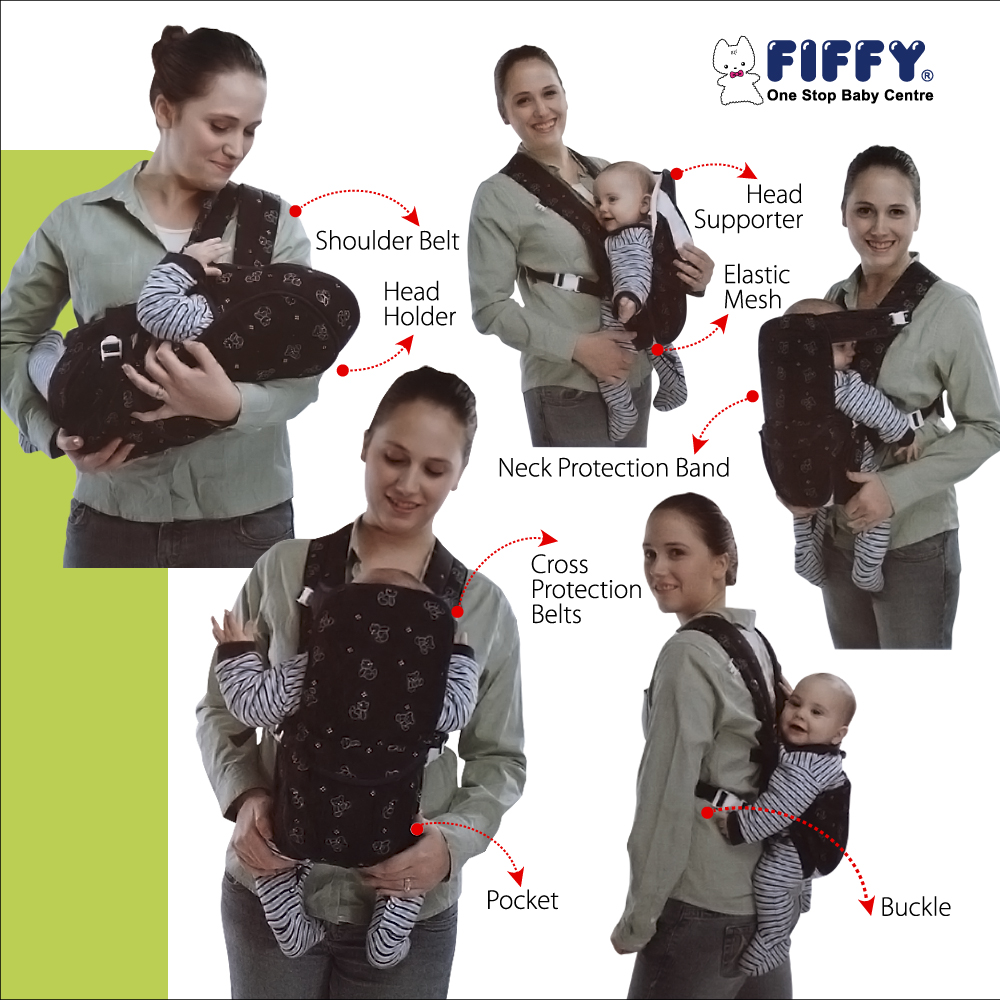 FIFFY®
One Stop Baby Centre

Shoulder Belt

Head Holder

Head Supporter

Elastic Mesh

Neck Protection Band

Cross Protection Belts

Pocket

Buckle